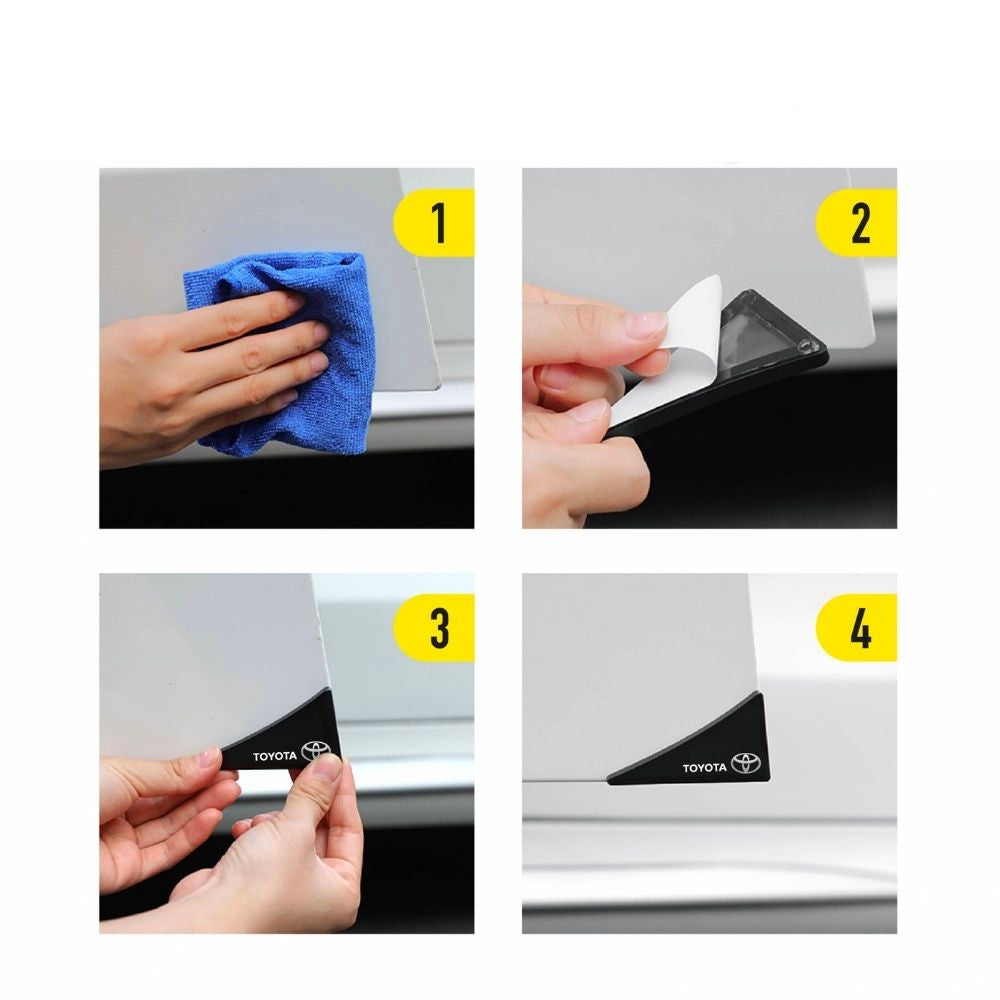 1

2

3

TOYOTA

4

TOYOTA